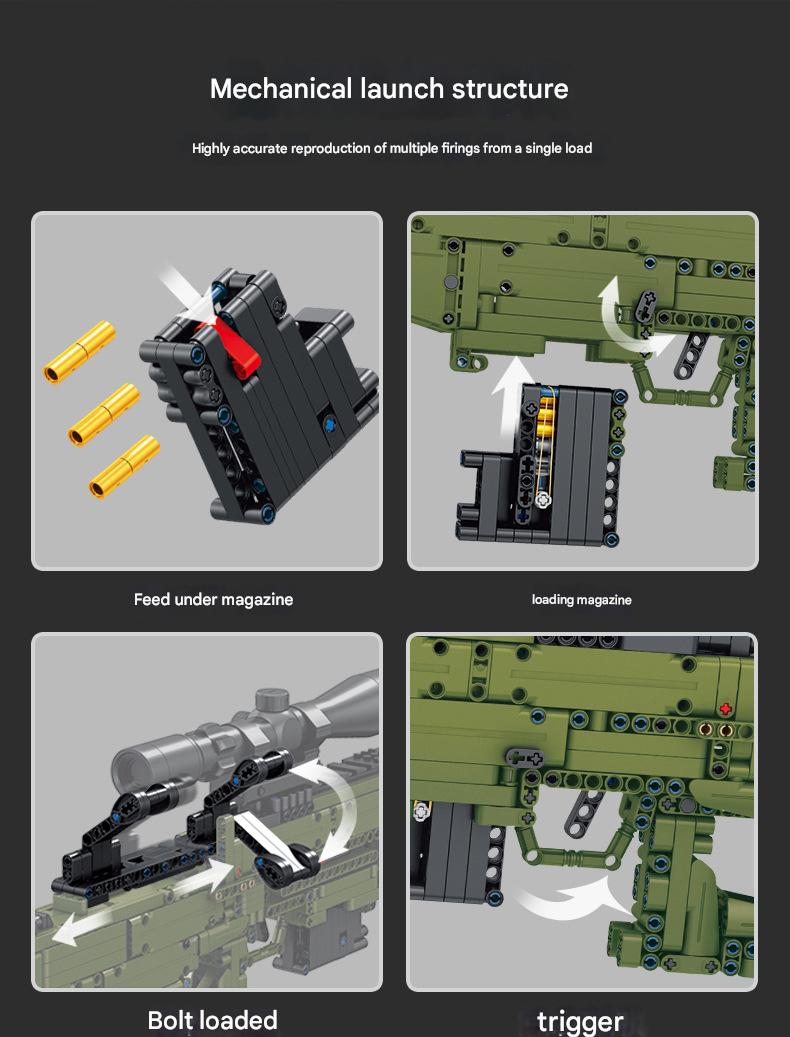 Mechanical launch structure

Highly accurate reproduction of multiple firings from a single load

Feed under magazine

loading magazine

Bolt loaded

trigger